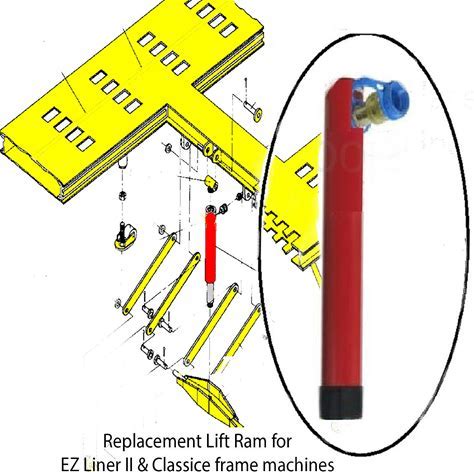 Replacement Lift Ram for
EZ Liner II & Classice frame machines