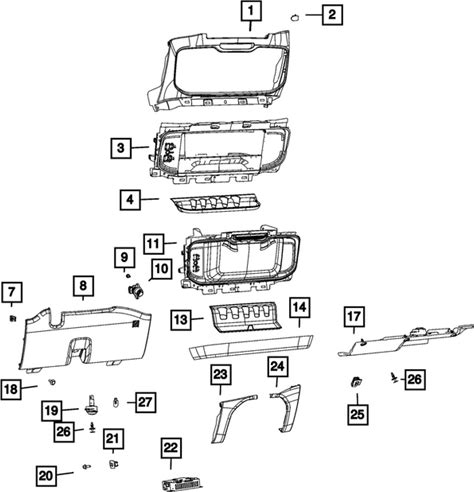 1
2
3
4
11
9
10
7
8
13
14
17
18
23
24
26
19
27
25
26
21
22
20