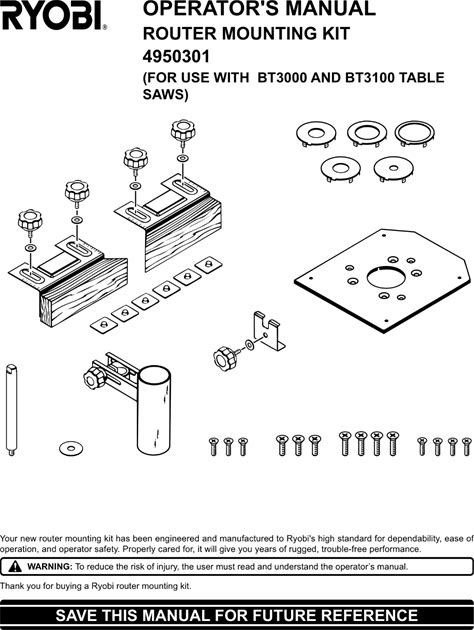 RYOBI

OPERATOR'S MANUAL
ROUTER MOUNTING KIT
4950301
(FOR USE WITH BT3000 AND BT3100 TABLE SAWS)

Your new router mounting kit has been engineered and manufactured to Ryobi's high standard for dependability, ease of operation, and operator safety. Properly cared for, it will give you years of rugged, trouble-free performance.

WARNING: To reduce the risk of injury, the user must read and understand the operator's manual.

Thank you for buying a Ryobi router mounting kit.

SAVE THIS MANUAL FOR FUTURE REFERENCE