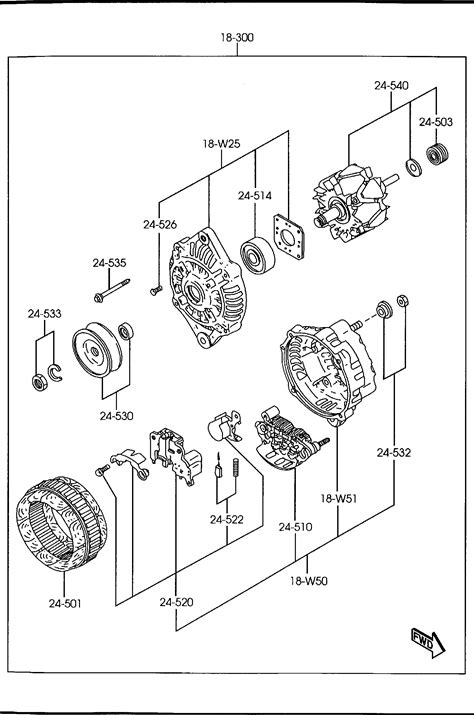 18-300

24-540

24-503

18-W25

24-514

24-526

24-535

24-533

24-530

24-532

18-W51

24-522

24-510

18-W50

24-501

24-520

FWD