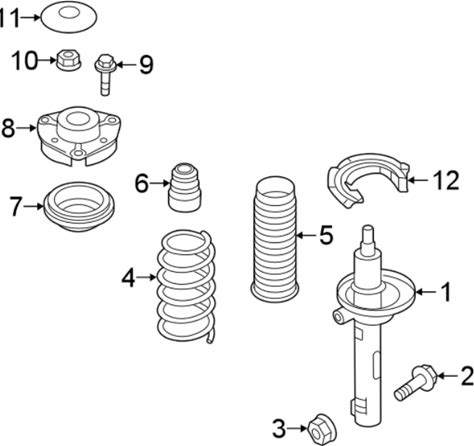 11
10
9
8
6
12
7
5
4
1
2
3