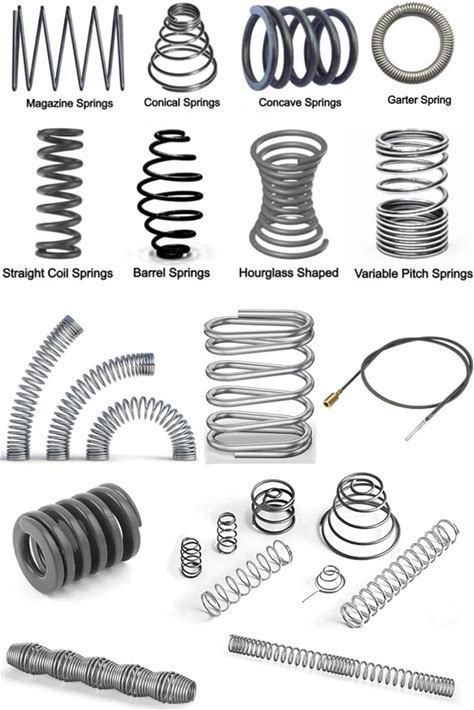 Magazine Springs
Conical Springs
Concave Springs
Garter Spring

Straight Coil Springs
Barrel Springs
Hourglass Shaped
Variable Pitch Springs