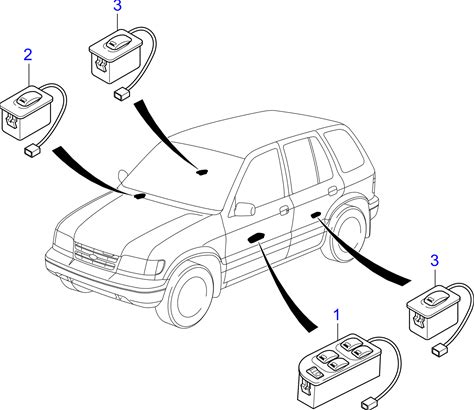 3
2
3
1