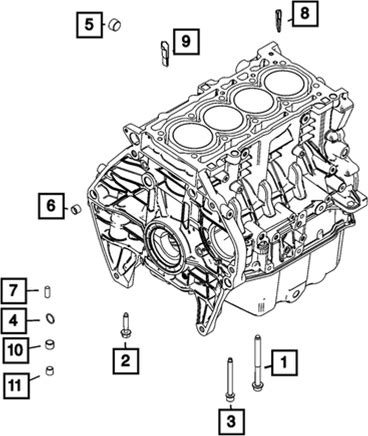 5
9
8
6
7
4
10
11
2
1
3