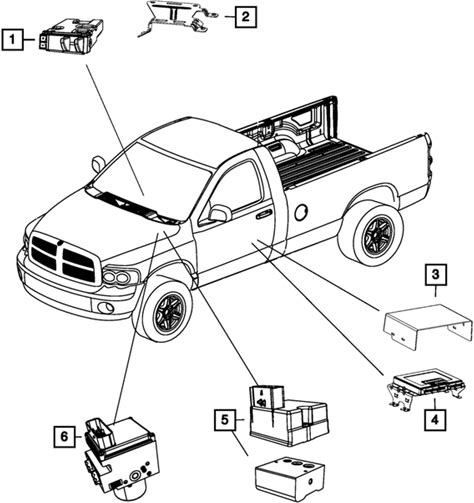 1
2
3
4
5
6