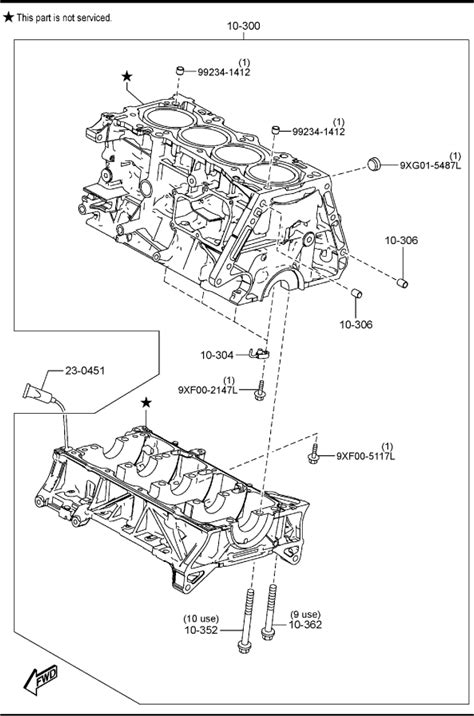 ★ This part is not serviced.

10-300

★

(1)
99234-1412

(1)
99234-1412

(1)
9XG01-5487L

10-306

10-306

10-304

(1)
9XF00-2147L

23-0451

★

(1)
9XF00-5117L

(10 use)
10-352

(9 use)
10-362

FWD