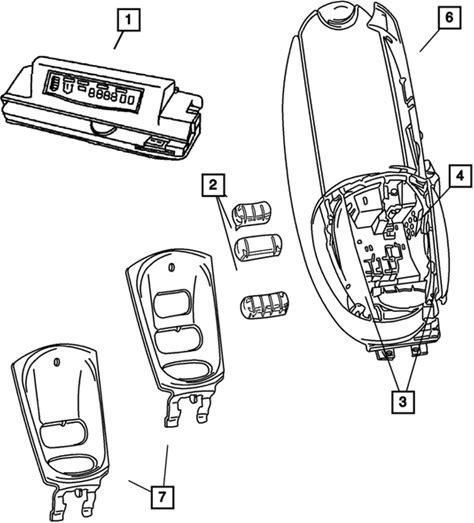 1
6
2
4
3
7