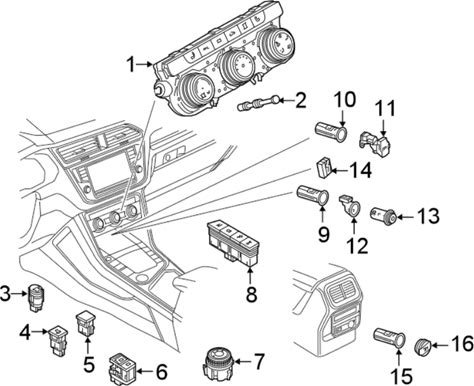 1
2
10
11
14
9
12
13
8
3
4
5
6
7
15
16