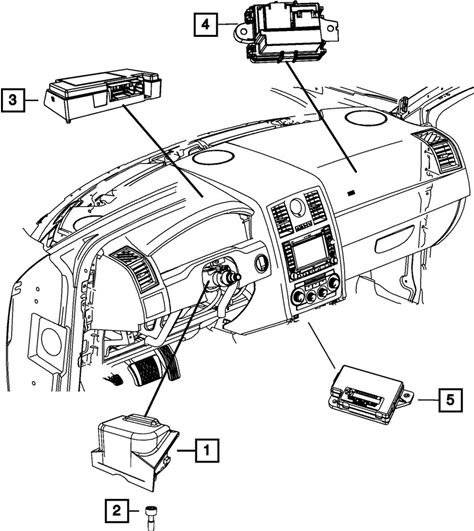 4
3
5
1
2