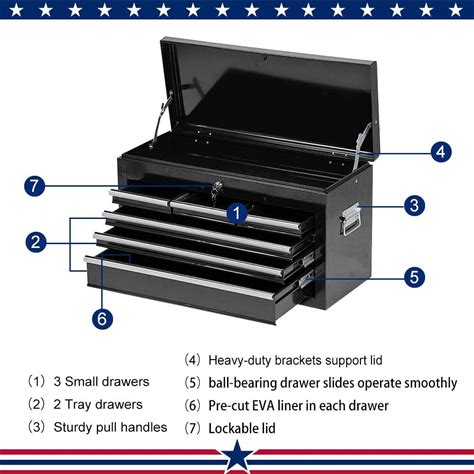 4

7

3

1

2

5

6

(1) 3 Small drawers
(2) 2 Tray drawers
(3) Sturdy pull handles

(4) Heavy-duty brackets support lid
(5) ball-bearing drawer slides operate smoothly
(6) Pre-cut EVA liner in each drawer
(7) Lockable lid