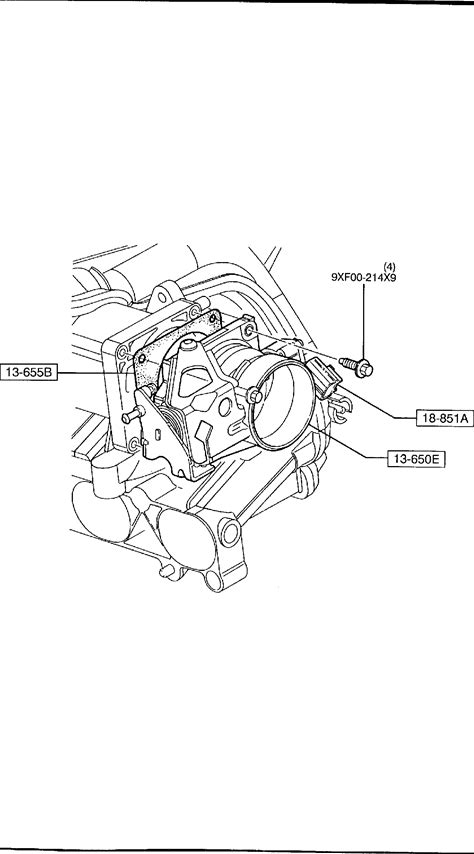 (4)
9XF00-214X9

13-655B

18-851A

13-650E