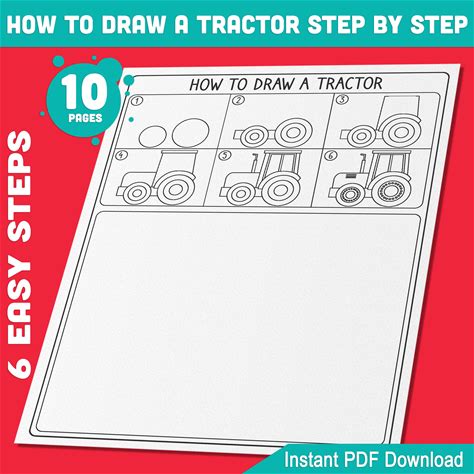 HOW TO DRAW A TRACTOR STEP BY STEP

10 PAGES

6 EASY STEPS

HOW TO DRAW A TRACTOR

1

2

3

4

5

6

Instant PDF Download