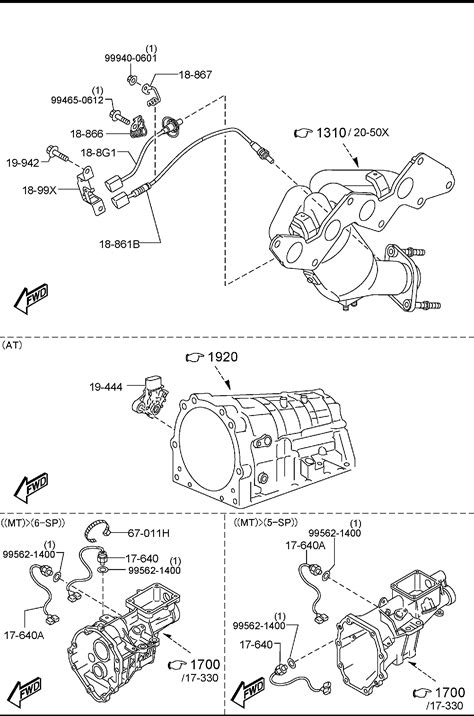 (1)
99940-0601
18-867
(1)
99465-0612
18-866
18-8G1
19-942
18-99X
18-861B
1310 / 20-50X
FWD

(AT)
1920
19-444
FWD

((MT)>(6-SP))
67-011H
(1)
99562-1400
17-640
(1)
99562-1400
17-640A
1700
/17-330
FWD

((MT)>(5-SP))
(1)
99562-1400
17-640A
(1)
99562-1400
17-640
1700
/17-330
FWD