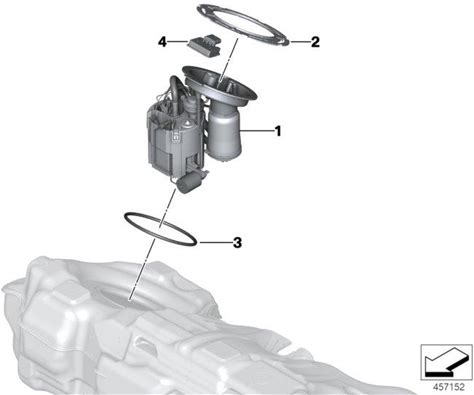 4
2
1
3
457152