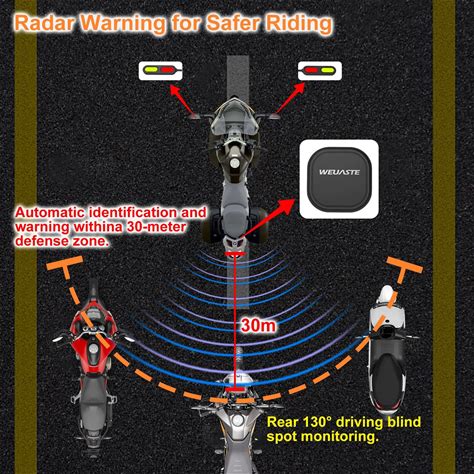 Radar Warning for Safer Riding

WEUASTE

Automatic identification and warning withina 30-meter defense zone.

30m

Rear 130° driving blind spot monitoring.