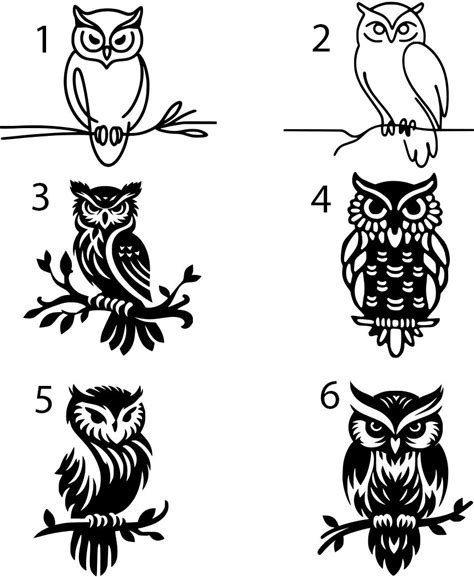 1

2

3

4

5

6