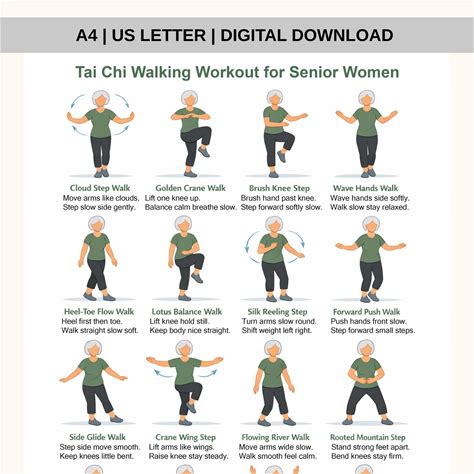 A4 | US LETTER | DIGITAL DOWNLOAD

Tai Chi Walking Workout for Senior Women

Cloud Step Walk
Move arms like clouds.
Step slow side gently.

Golden Crane Walk
Lift one knee up.
Balance calm breathe slow.

Brush Knee Step
Brush hand past knee.
Step forward softly slow.

Wave Hands Walk
Wave hands side softly.
Walk slow stay relaxed.

Heel-Toe Flow Walk
Heel first then toe.
Walk straight slow soft.

Lotus Balance Walk
Lift knee hold still.
Keep body nice straight.

Silk Reeling Step
Turn arms slow round.
Shift weight left right.

Forward Push Walk
Push hands front slow.
Step forward small steps.

Side Glide Walk
Step side move smooth.
Keep knees little bent.

Crane Wing Step
Lift arms like wings.
Raise knee stay steady.

Flowing River Walk
Move arms wide slow.
Walk smooth feel calm.

Rooted Mountain Step
Stand strong feet apart.
Bend knees stay firm.