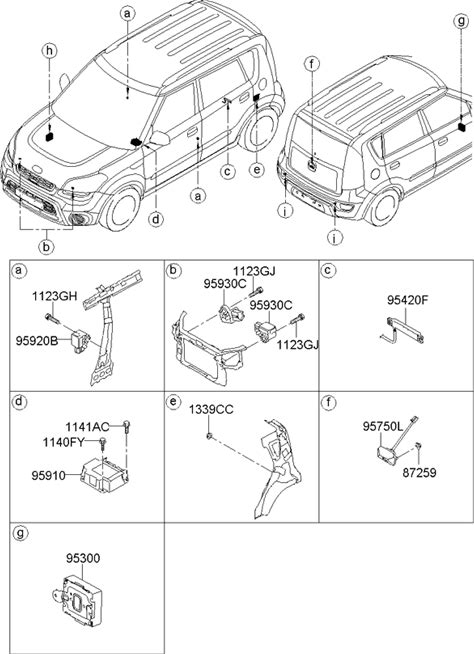 a
h
g
f
c
e
a
d
b
i
i

a
1123GH
95920B

b
1123GJ
95930C
95930C
1123GJ

c
95420F

d
1141AC
1140FY
95910

e
1339CC

f
95750L
87259

g
95300