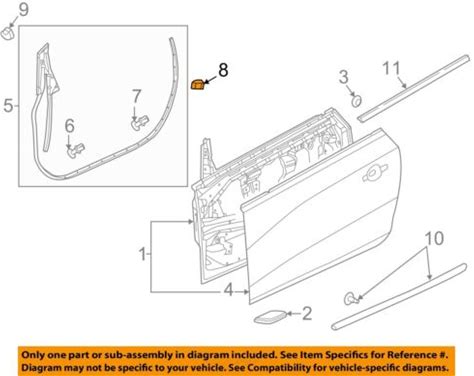 9
5
6
7
8
3
11
1
4
2
10

Only one part or sub-assembly in diagram included. See Item Specifics for Reference #. Diagram may not be specific to your vehicle. See Compatibility for vehicle-specific diagrams.