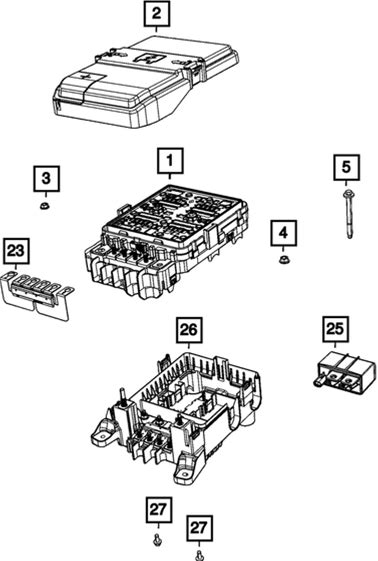 2

1

3

5

4

23

26

25

27

27