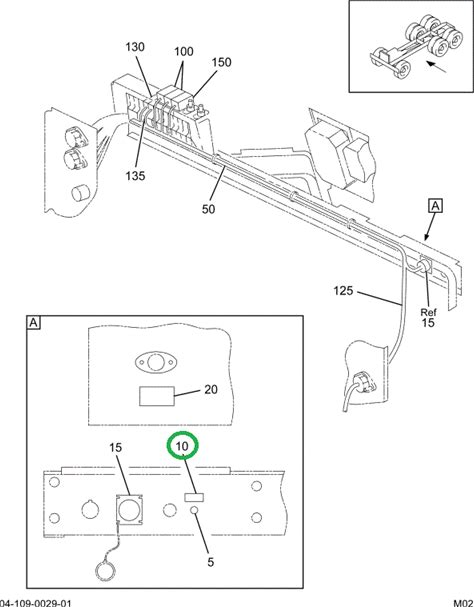 130
100
150
135
50
A
125
Ref
15
A
20
15
10
5
04-109-0029-01
M02