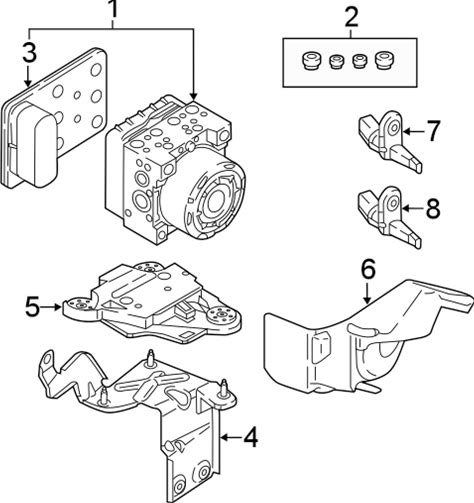 1
2
3
7
8
6
5
4