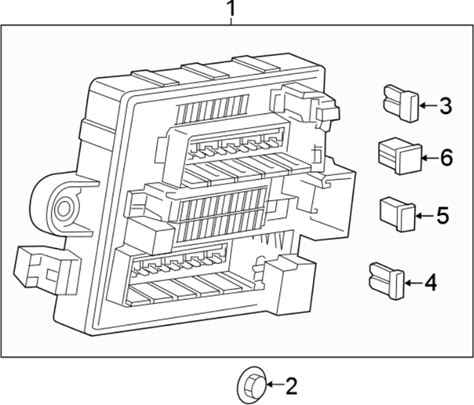 1
3
6
5
4
2