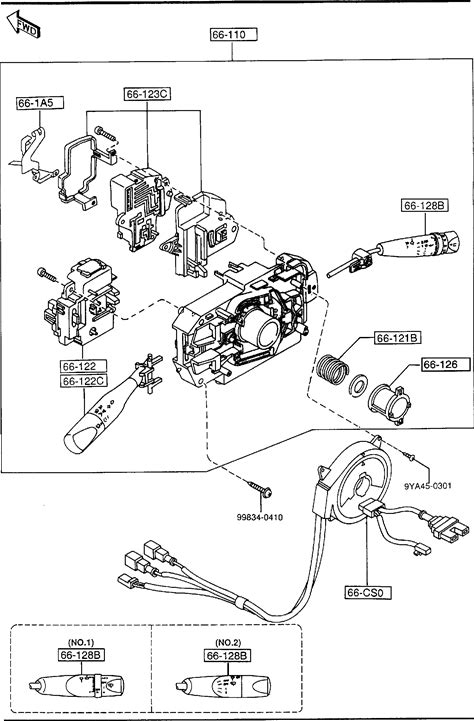 FWD

66-110

66-1A5

66-123C

66-128B

66-121B

66-126

66-122

66-122C

9YA45-0301

99834-0410

66-CS0

(NO.1)
66-128B

(NO.2)
66-128B