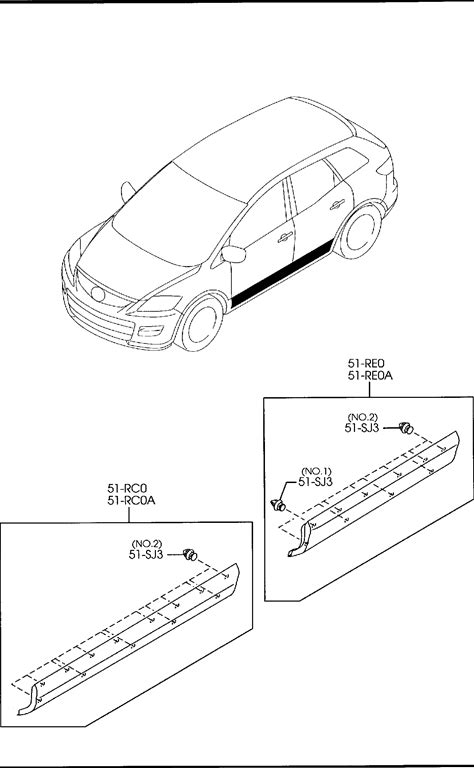 51-RE0
51-RE0A

(NO.2)
51-SJ3

(NO.1)
51-SJ3

51-RC0
51-RC0A

(NO.2)
51-SJ3