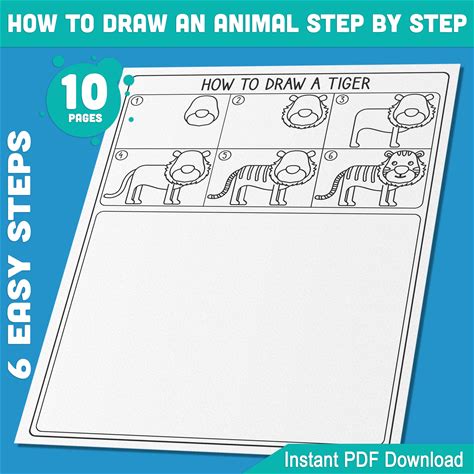 HOW TO DRAW AN ANIMAL STEP BY STEP

10 PAGES

6 EASY STEPS

HOW TO DRAW A TIGER

1

2

3

4

5

6

Instant PDF Download