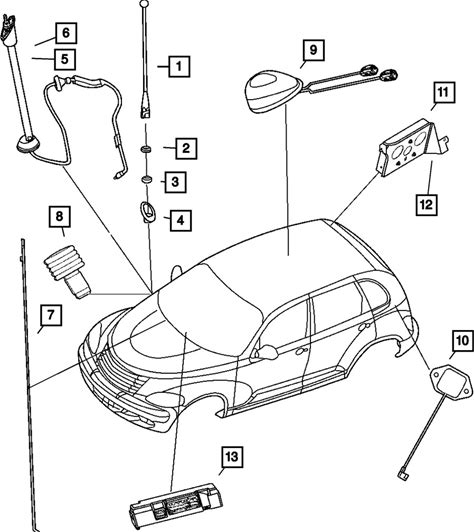 6
5
1
9
11
2
3
12
4
8
7
10
13