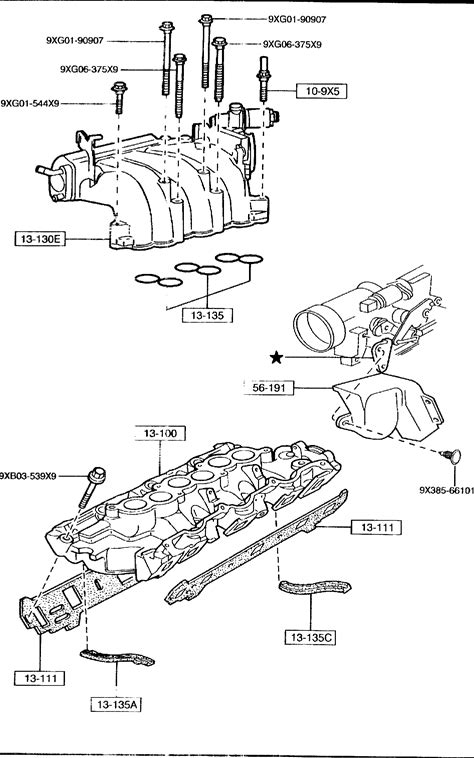 9XG01-90907
9XG01-90907
9XG06-375X9
9XG06-375X9
10-9X5
9XG01-544X9
13-130E
13-135
★
56-191
13-100
9XB03-539X9
9X385-66101
13-111
13-135C
13-111
13-135A