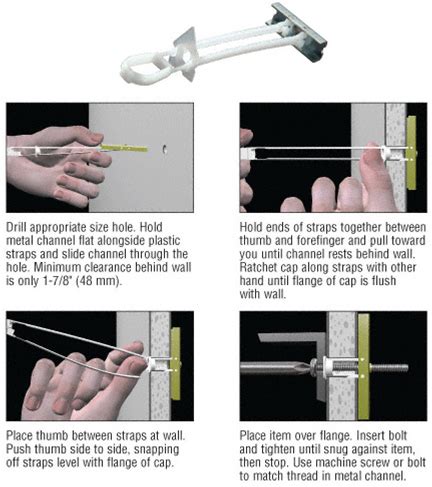 Drill appropriate size hole. Hold metal channel flat alongside plastic straps and slide channel through the hole. Minimum clearance behind wall is only 1-7/8" (48 mm).

Hold ends of straps together between thumb and forefinger and pull toward you until channel rests behind wall. Ratchet cap along straps with other hand until flange of cap is flush with wall.

Place thumb between straps at wall. Push thumb side to side, snapping off straps level with flange of cap.

Place item over flange. Insert bolt and tighten until snug against item, then stop. Use machine screw or bolt to match thread in metal channel.