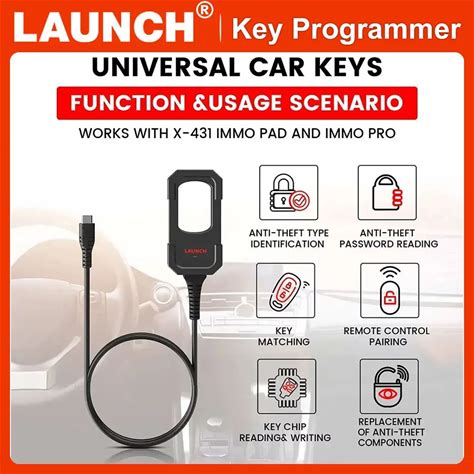 LAUNCH® | Key Programmer

UNIVERSAL CAR KEYS

FUNCTION &USAGE SCENARIO

WORKS WITH X-431 IMMO PAD AND IMMO PRO

LAUNCH

ANTI-THEFT TYPE IDENTIFICATION

ANTI-THEFT PASSWORD READING

KEY MATCHING

REMOTE CONTROL PAIRING

KEY CHIP READING& WRITING

REPLACEMENT OF ANTI-THEFT COMPONENTS