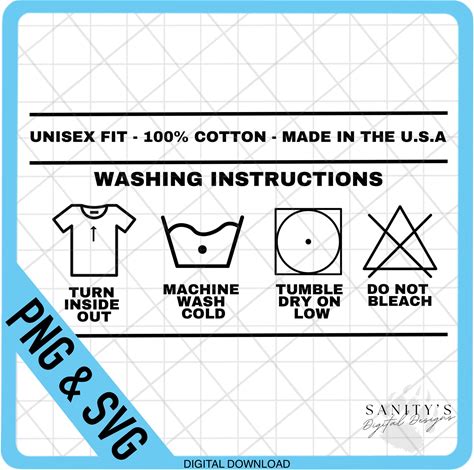 UNISEX FIT - 100% COTTON - MADE IN THE U.S.A

WASHING INSTRUCTIONS

TURN INSIDE OUT

MACHINE WASH COLD

TUMBLE DRY ON LOW

DO NOT BLEACH

PNG & SVG

SANITY'S
Digital Designs

DIGITAL DOWNLOAD