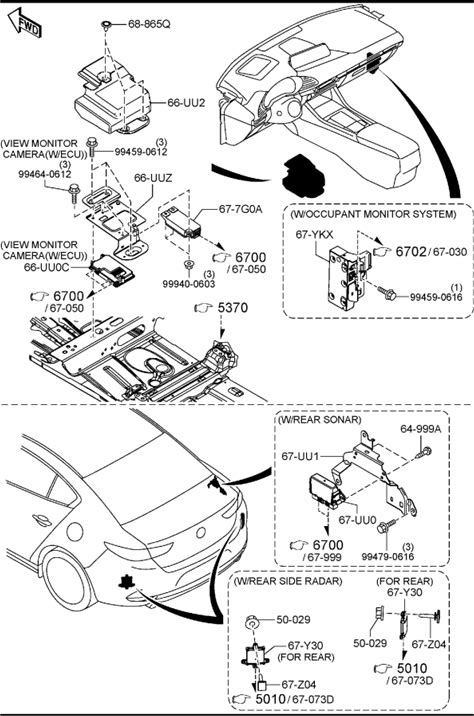 FWD

68-865Q

66-UU2

(VIEW MONITOR CAMERA(W/ECU))
(3)
99459-0612

(3)
99464-0612

66-UUZ

67-7G0A

(VIEW MONITOR CAMERA(W/ECU))
66-UU0C

6700
/ 67-050

(3)
99940-0603

6700
/ 67-050

5370

(W/OCCUPANT MONITOR SYSTEM)
67-YKX
6702 / 67-030
(1)
99459-0616

(W/REAR SONAR)
64-999A
67-UU1
67-UU0
6700
/ 67-999
(3)
99479-0616

(W/REAR SIDE RADAR)
50-029
67-Y30
(FOR REAR)
67-Z04
5010 / 67-073D

(FOR REAR)
67-Y30
50-029
67-Z04
5010
/ 67-073D