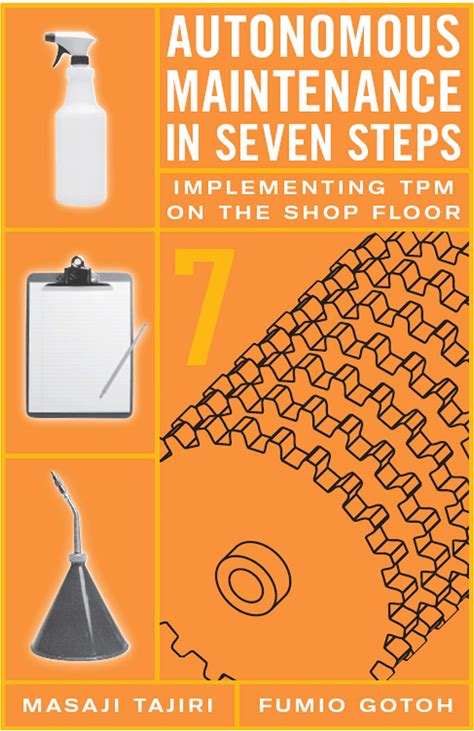 AUTONOMOUS MAINTENANCE IN SEVEN STEPS

IMPLEMENTING TPM ON THE SHOP FLOOR

7

MASAJI TAJIRI

FUMIO GOTOH