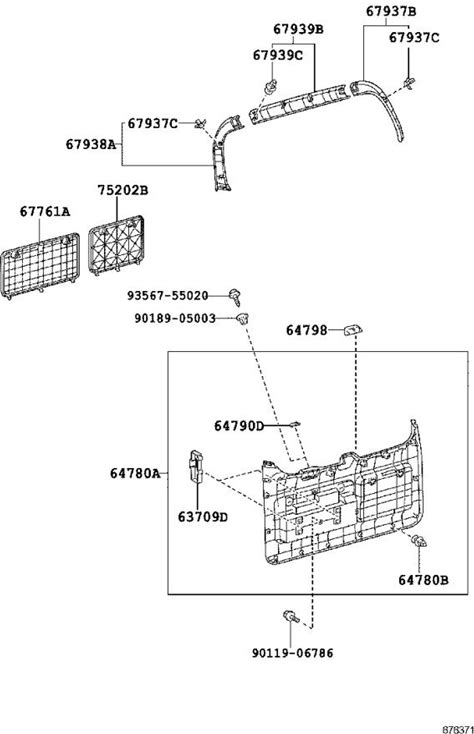 67937B
67939B
67937C
67939C
67937C
67938A
75202B
67761A
93567-55020
90189-05003
64798
64790D
64780A
63709D
64780B
90119-06786
876371