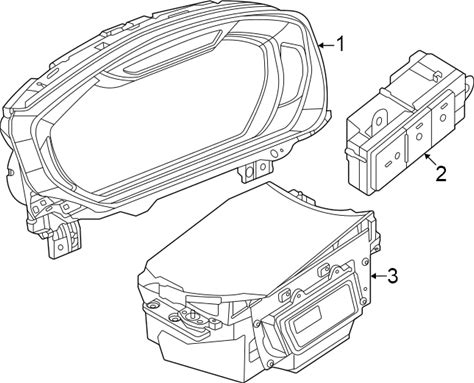 1
2
3