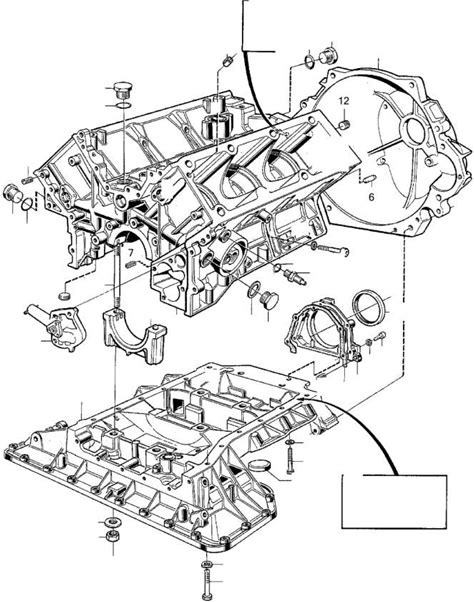 12
6
7