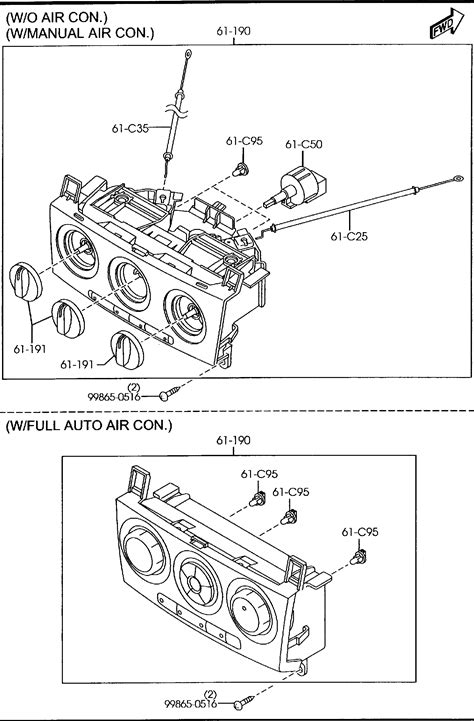 (W/O AIR CON.)
(W/MANUAL AIR CON.)

FWD

61-190

61-C35

61-C95

61-C50

61-C25

61-191

61-191

(2)
99865-0516

(W/FULL AUTO AIR CON.)

61-190

61-C95

61-C95

61-C95

(2)
99865-0516