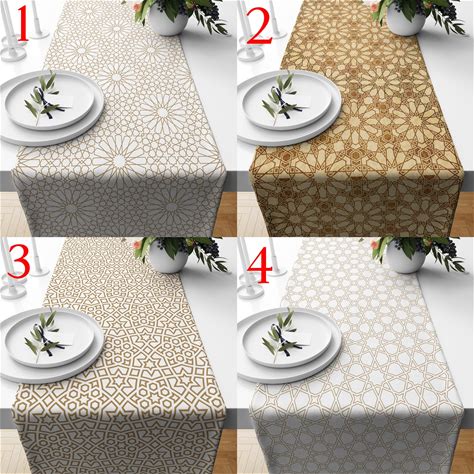 1
2
3
4