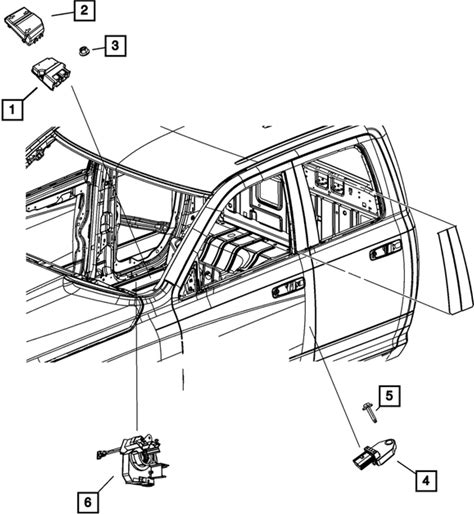 2
3
1
5
4
6