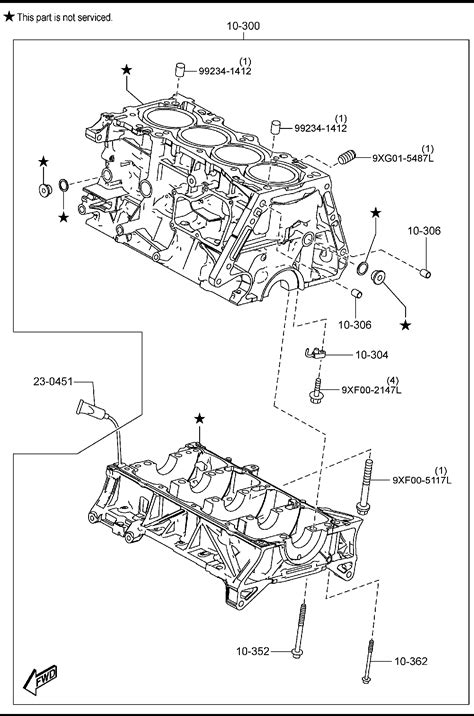 ★ This part is not serviced.

10-300

★

(1)
99234-1412

(1)
99234-1412

(1)
9XG01-5487L

★

★

★

10-306

10-306

★

10-304

(4)
9XF00-2147L

23-0451

★

(1)
9XF00-5117L

10-352

10-362

FWD