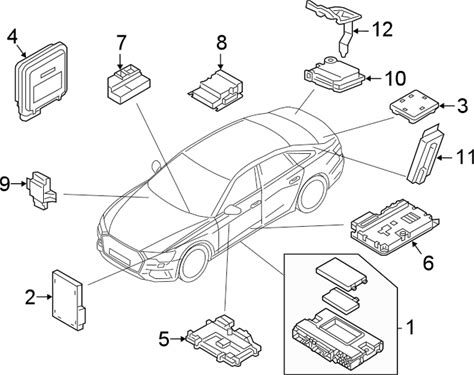 4
7
8
12
10
3
11
9
6
2
5
1