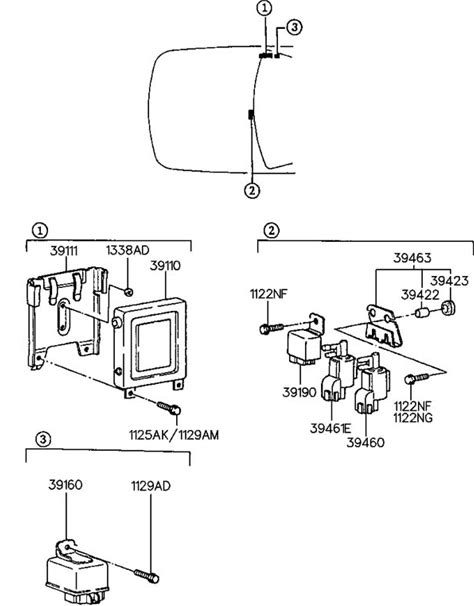 1
3
2

1
39111
1338AD
39110
1125AK/1129AM

2
39463
39423
39422
1122NF
39190
39461E
39460
1122NF
1122NG

3
39160
1129AD