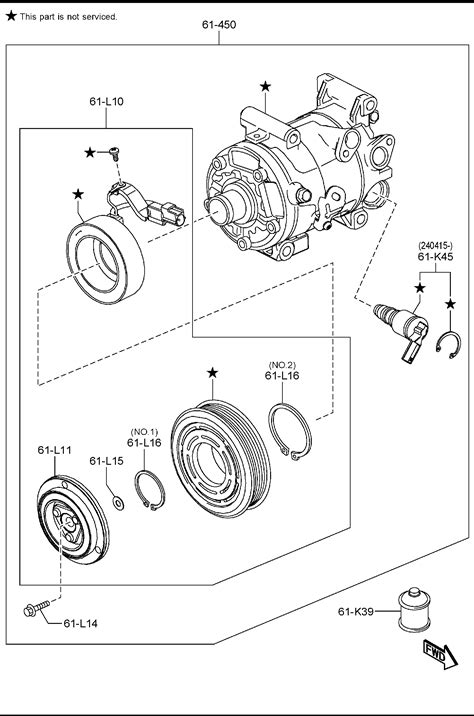 ★ This part is not serviced.

61-450

61-L10

★

★

★

(240415-)
61-K45

★

★

★

(NO.2)
61-L16

(NO.1)
61-L16

61-L11

61-L15

61-L14

61-K39

FWD