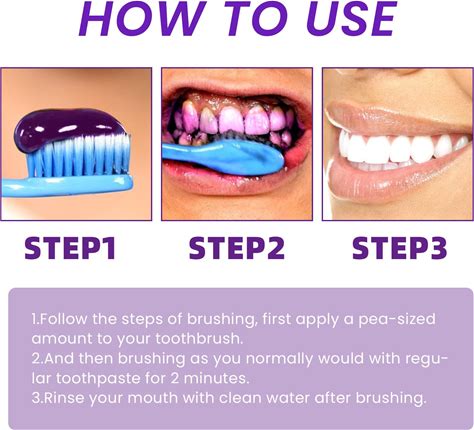 HOW TO USE

STEP1

STEP2

STEP3

1.Follow the steps of brushing, first apply a pea-sized amount to your toothbrush.
2.And then brushing as you normally would with regular toothpaste for 2 minutes.
3.Rinse your mouth with clean water after brushing.