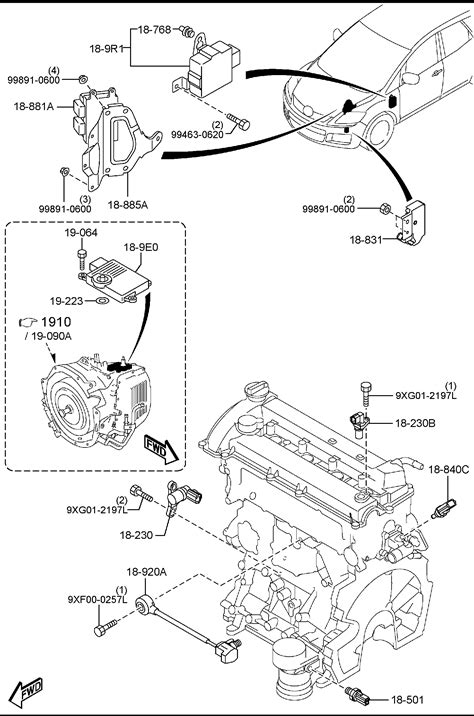 18-768
18-9R1
(4)
99891-0600
18-881A
(2)
99463-0620
(3)
99891-0600
18-885A
(2)
99891-0600
18-831
19-064
18-9E0
19-223
1910
/ 19-090A
FWD
(1)
9XG01-2197L
18-230B
18-840C
(2)
9XG01-2197L
18-230
18-920A
(1)
9XF00-0257L
18-501
FWD