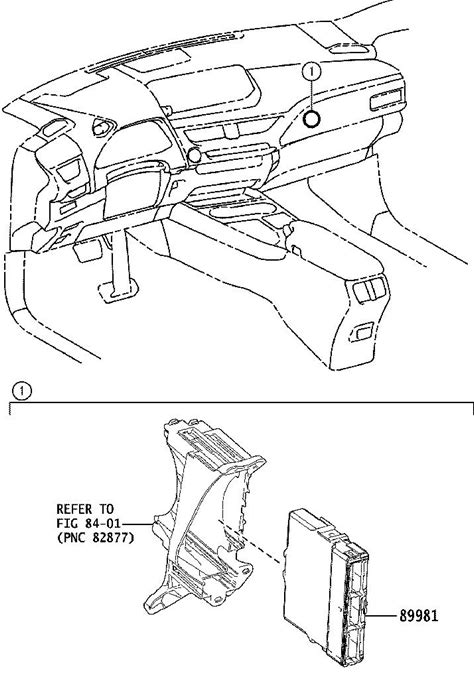 1

1

REFER TO
FIG 84-01
(PNC 82877)

89981